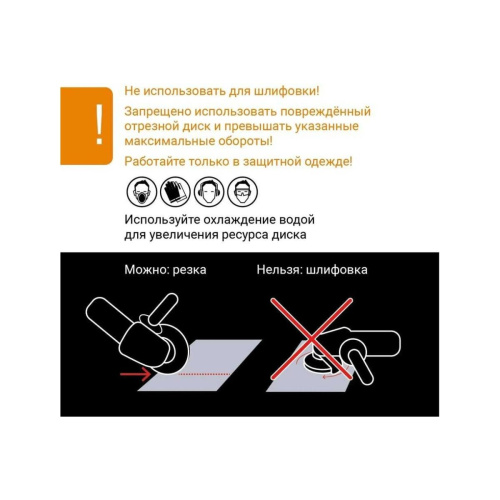 !

Не использовать для шлифовки!

Запрещено использовать повреждённый отрезной диск и превышать указанные максимальные обороты!

Работайте только в защитной одежде!

Используйте охлаждение водой для увеличения ресурса диска

Можно: резка

Нельзя: шлифовка