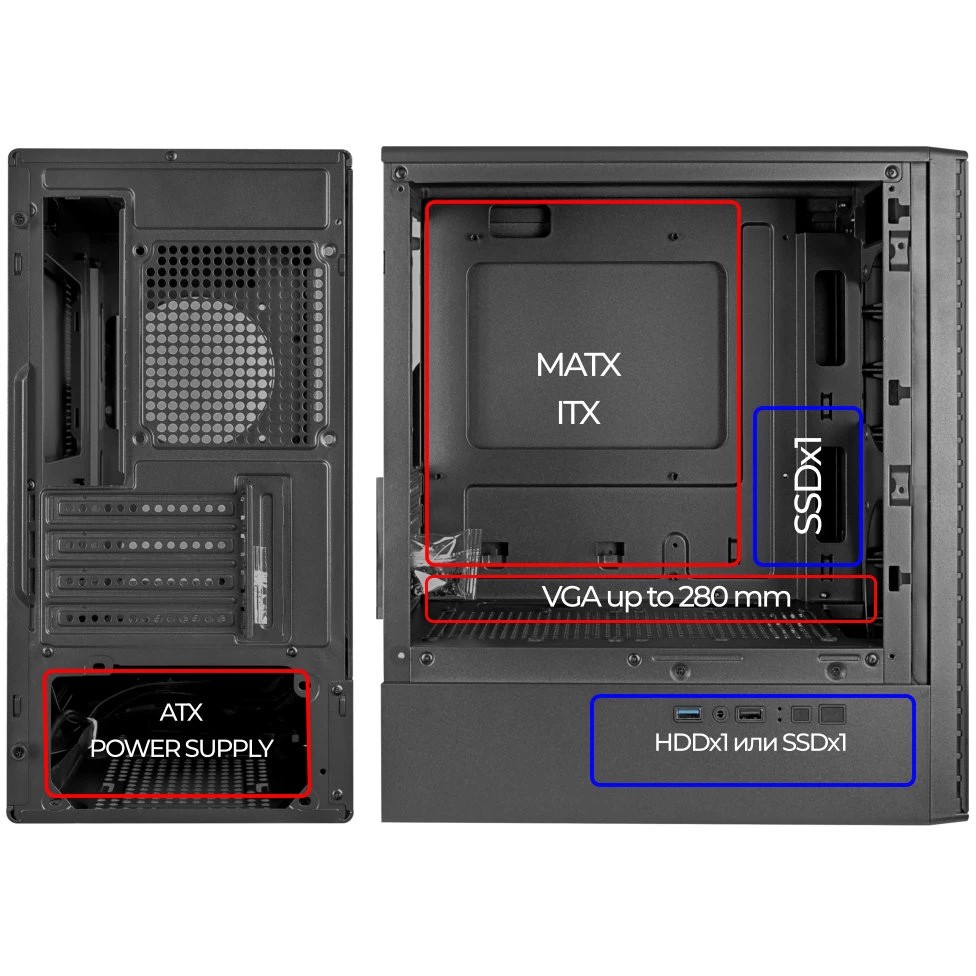 ATX
POWER SUPPLY

MATX
ITX

SSDx1

VGA up to 280 mm

HDDx1 или SSDx1