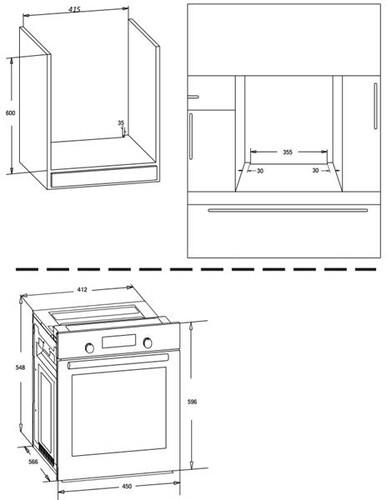 415
600
35
355
30
30
412
548
596
566
450